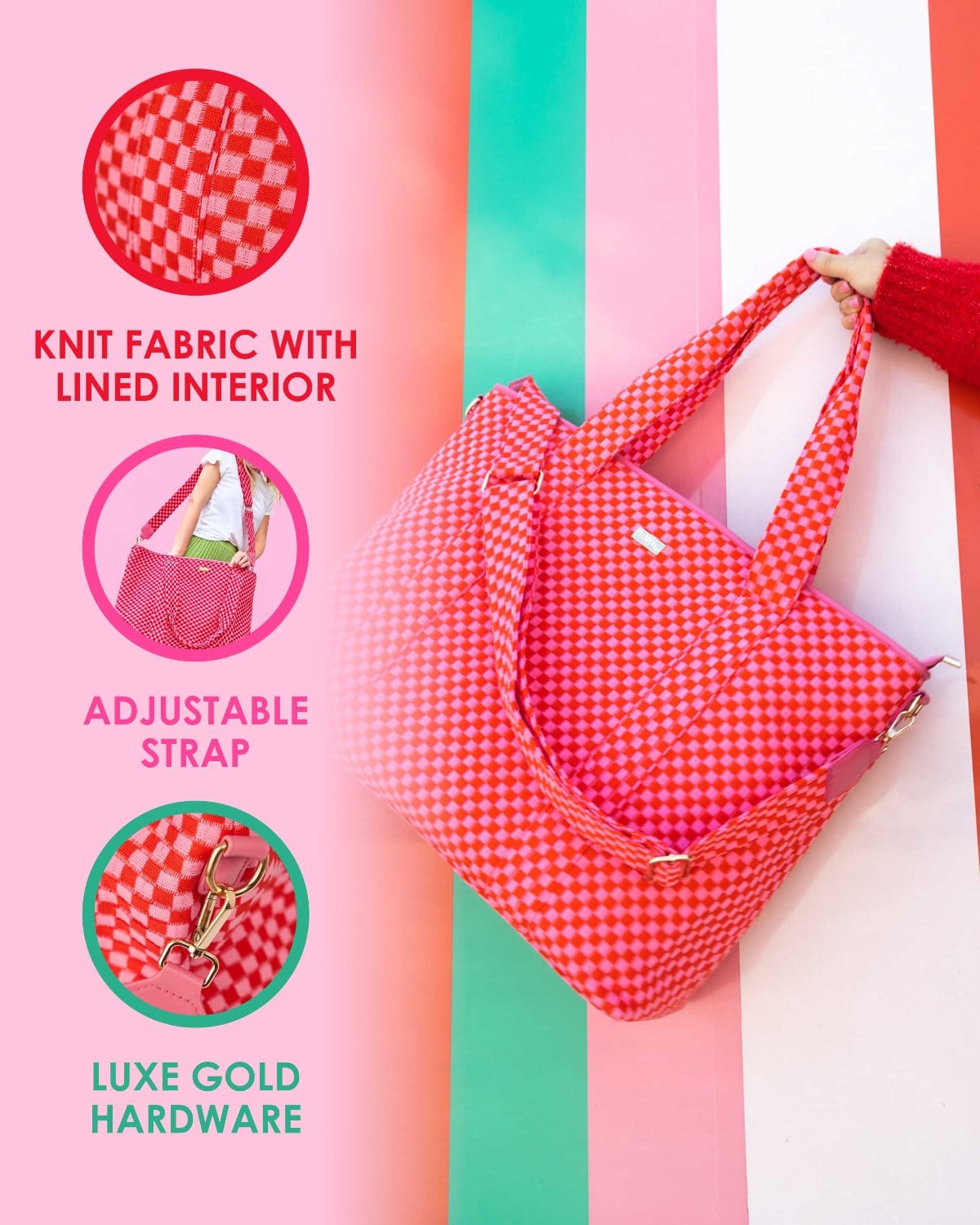 KNIT FABRIC WITH LINED INTERIOR

ADJUSTABLE STRAP

LUXE GOLD HARDWARE