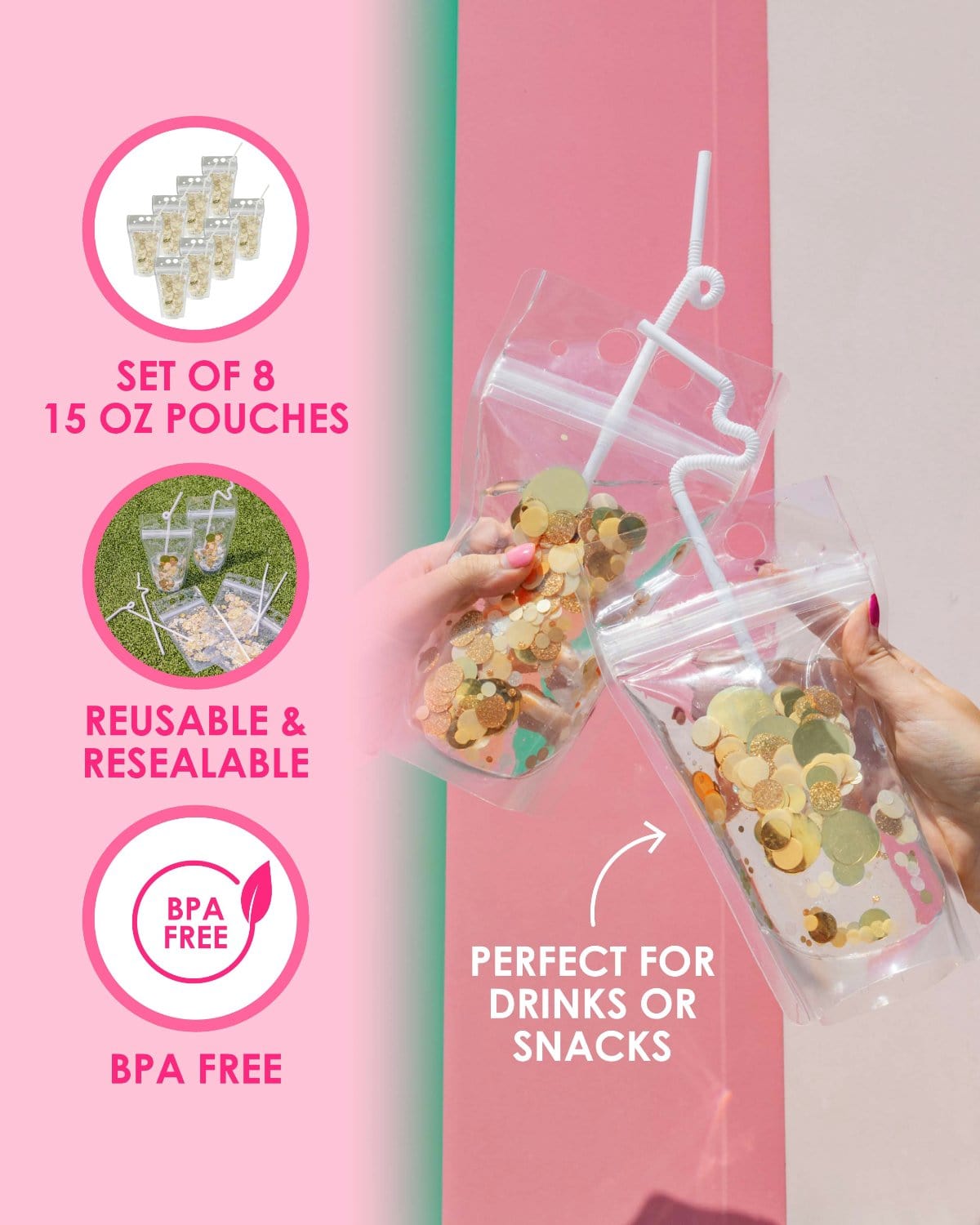 SET OF 8
15 OZ POUCHES

REUSABLE &
RESEALABLE

BPA
FREE

BPA FREE

PERFECT FOR
DRINKS OR
SNACKS