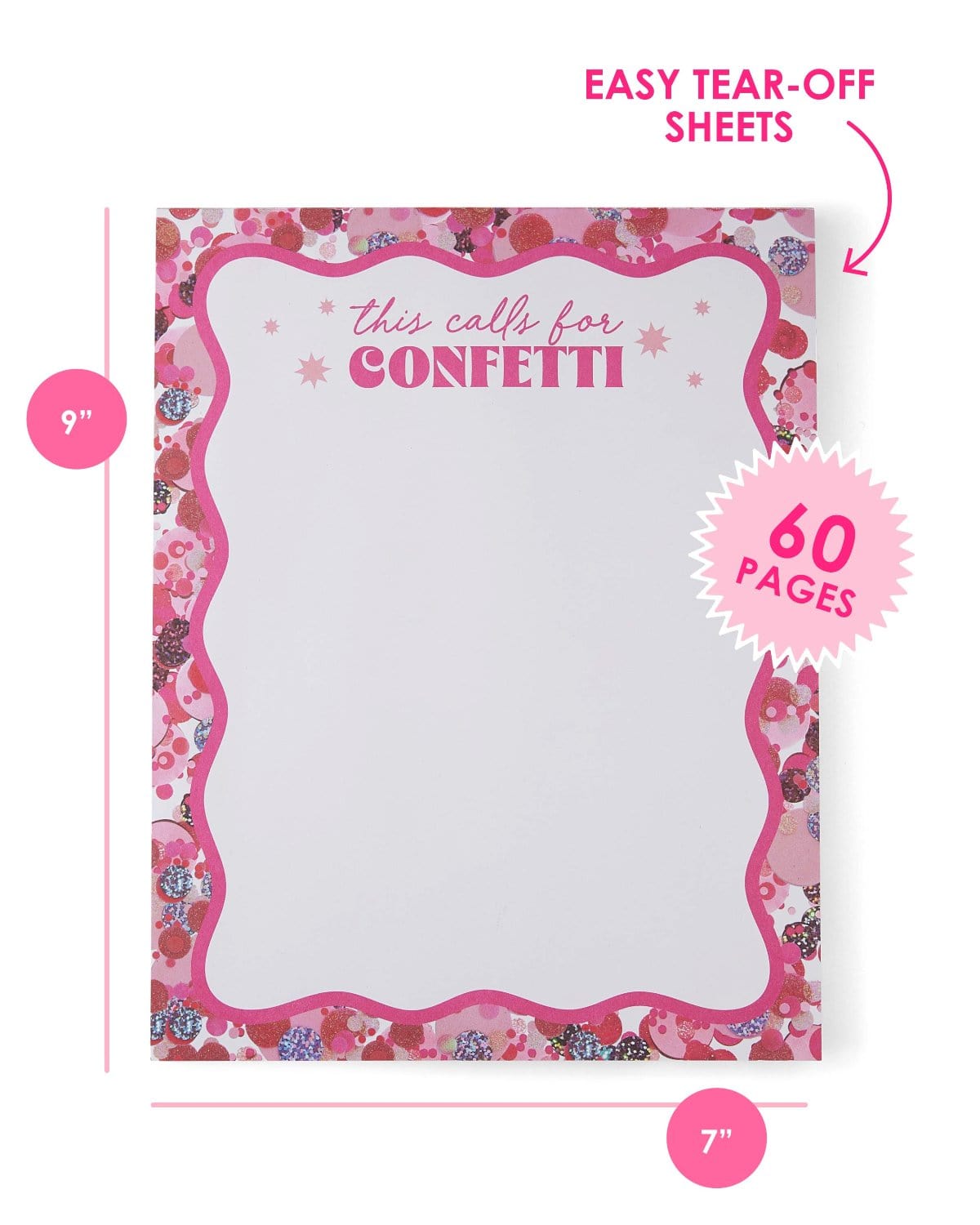 EASY TEAR-OFF SHEETS

this calls for
CONFETTI

9”

60 PAGES

7”