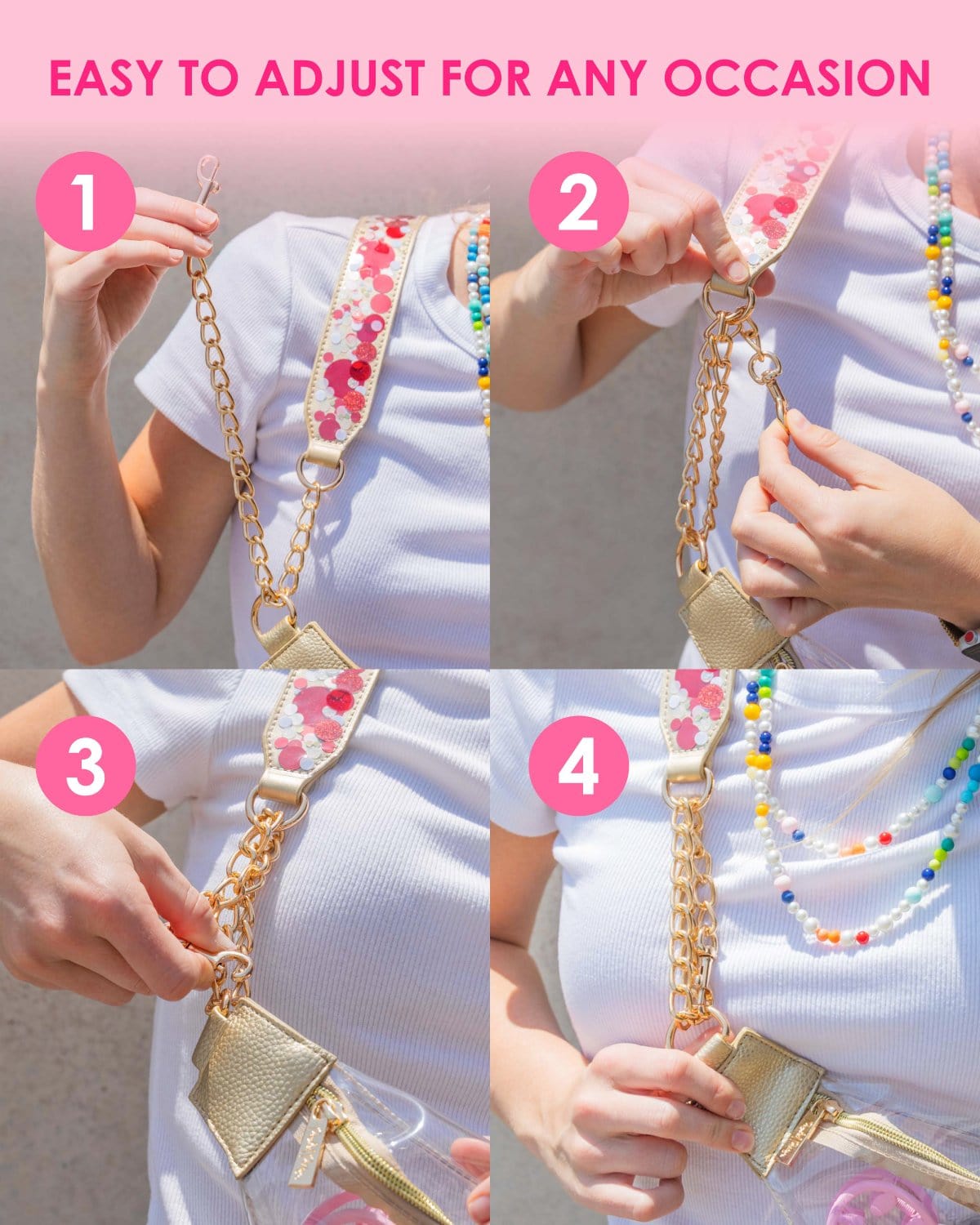 EASY TO ADJUST FOR ANY OCCASION

1

2

3

4