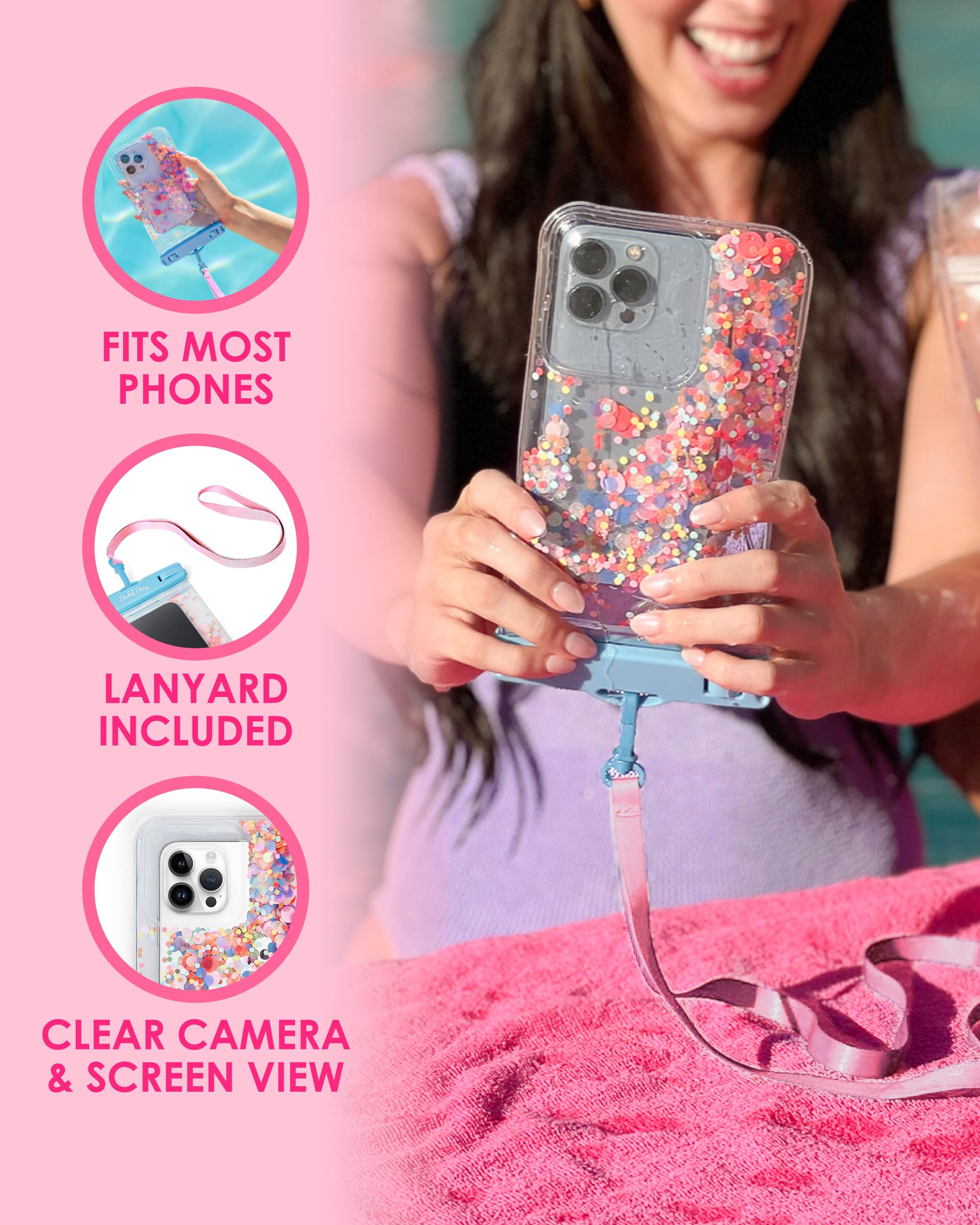 FITS MOST PHONES

Packed Party

LANYARD INCLUDED

CLEAR CAMERA & SCREEN VIEW