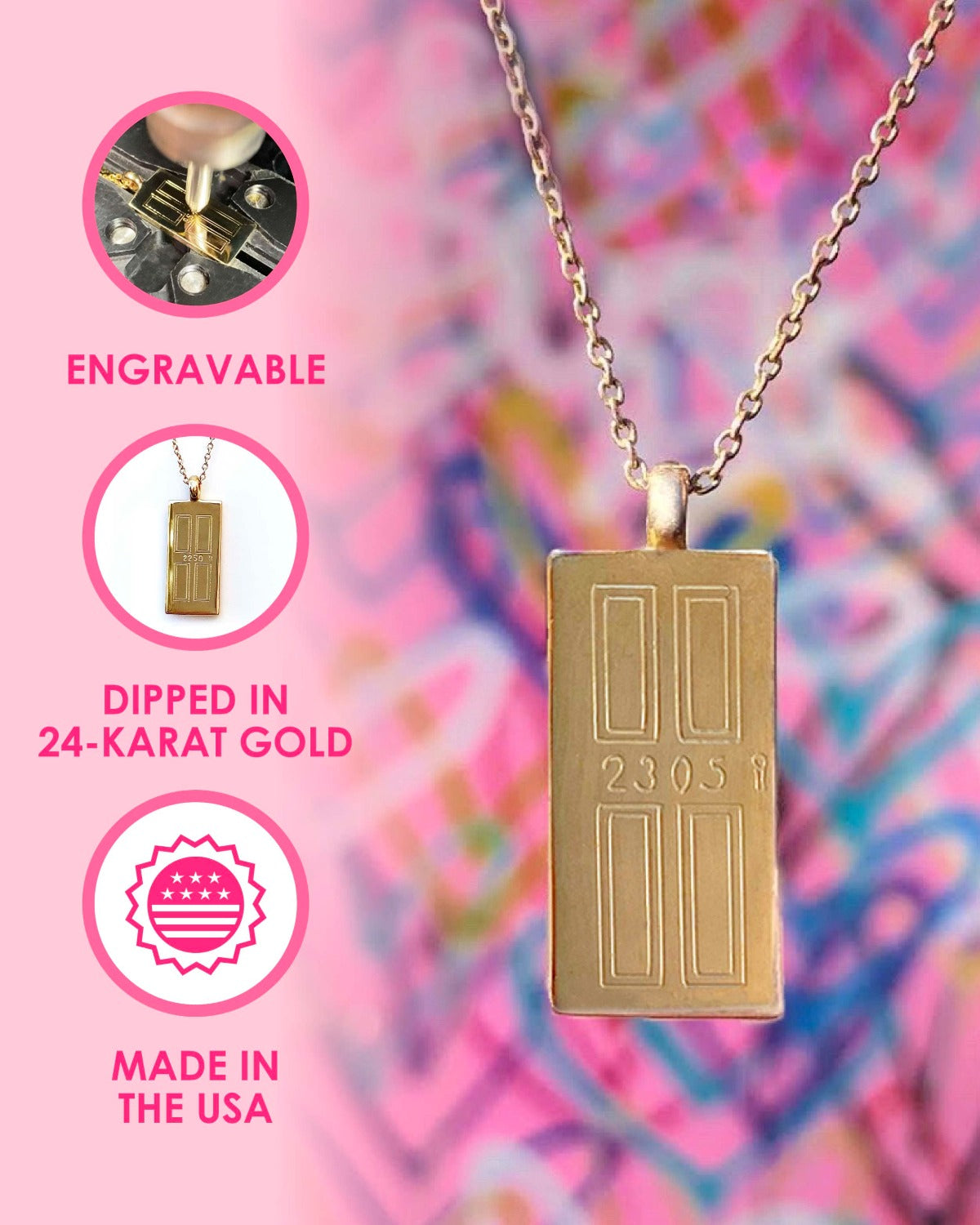 ENGRAVABLE

2250

DIPPED IN 24-KARAT GOLD

MADE IN THE USA

2305