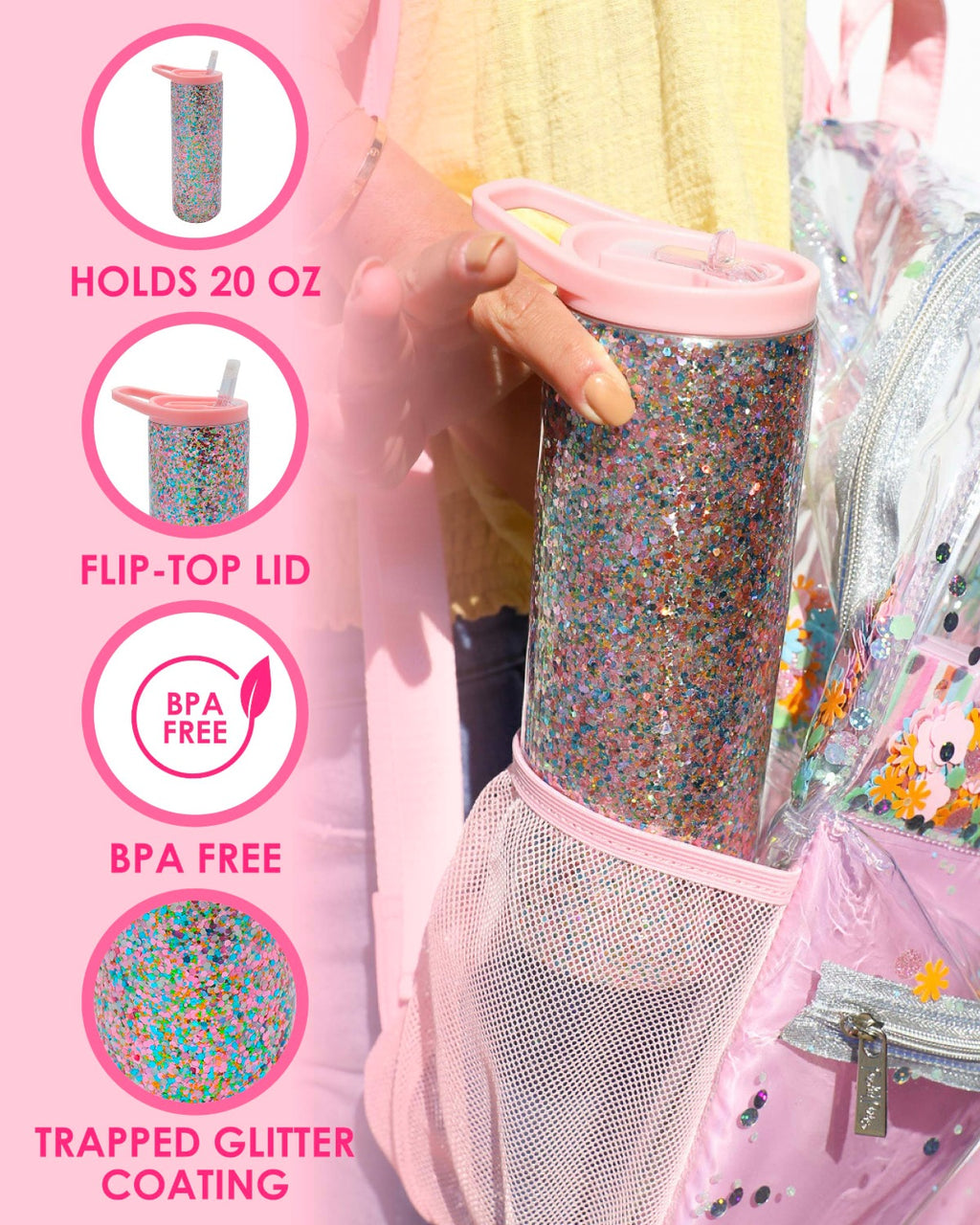 HOLDS 20 OZ

FLIP-TOP LID

BPA FREE

BPA FREE

TRAPPED GLITTER COATING