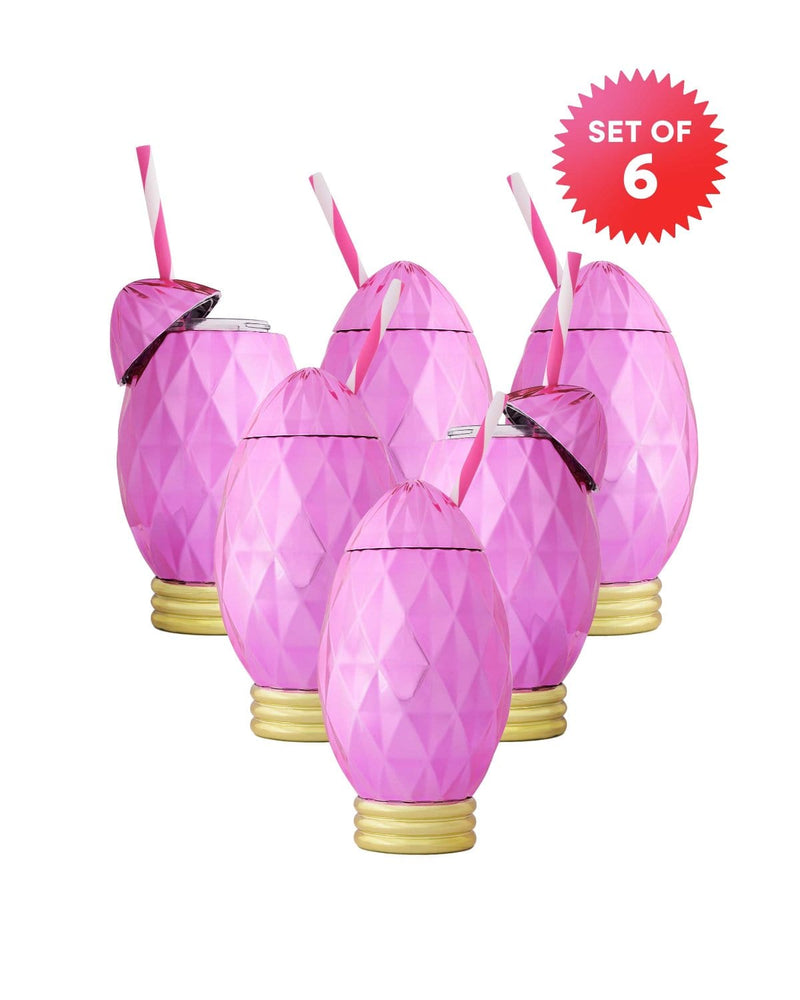 SET OF
6