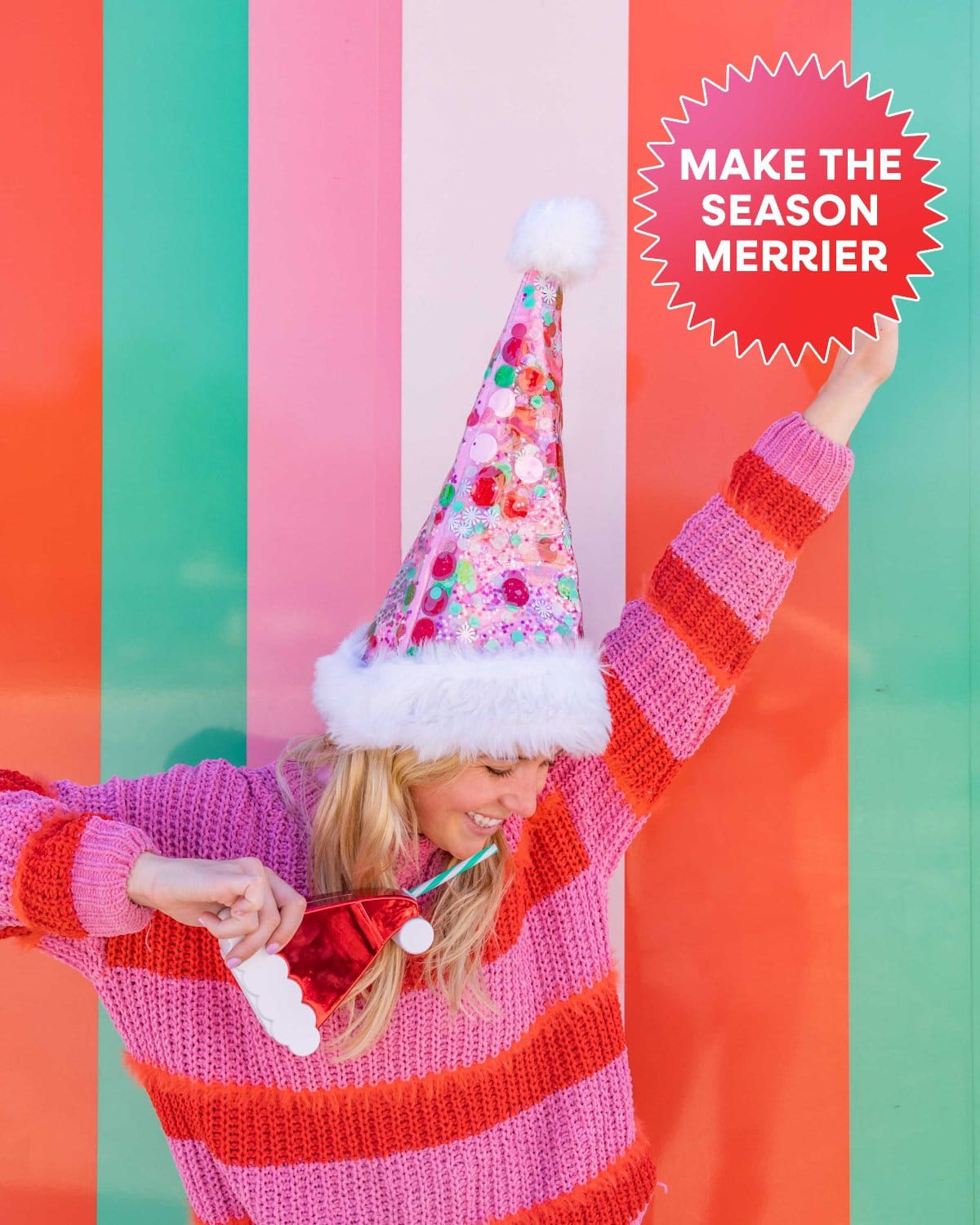 MAKE THE SEASON MERRIER