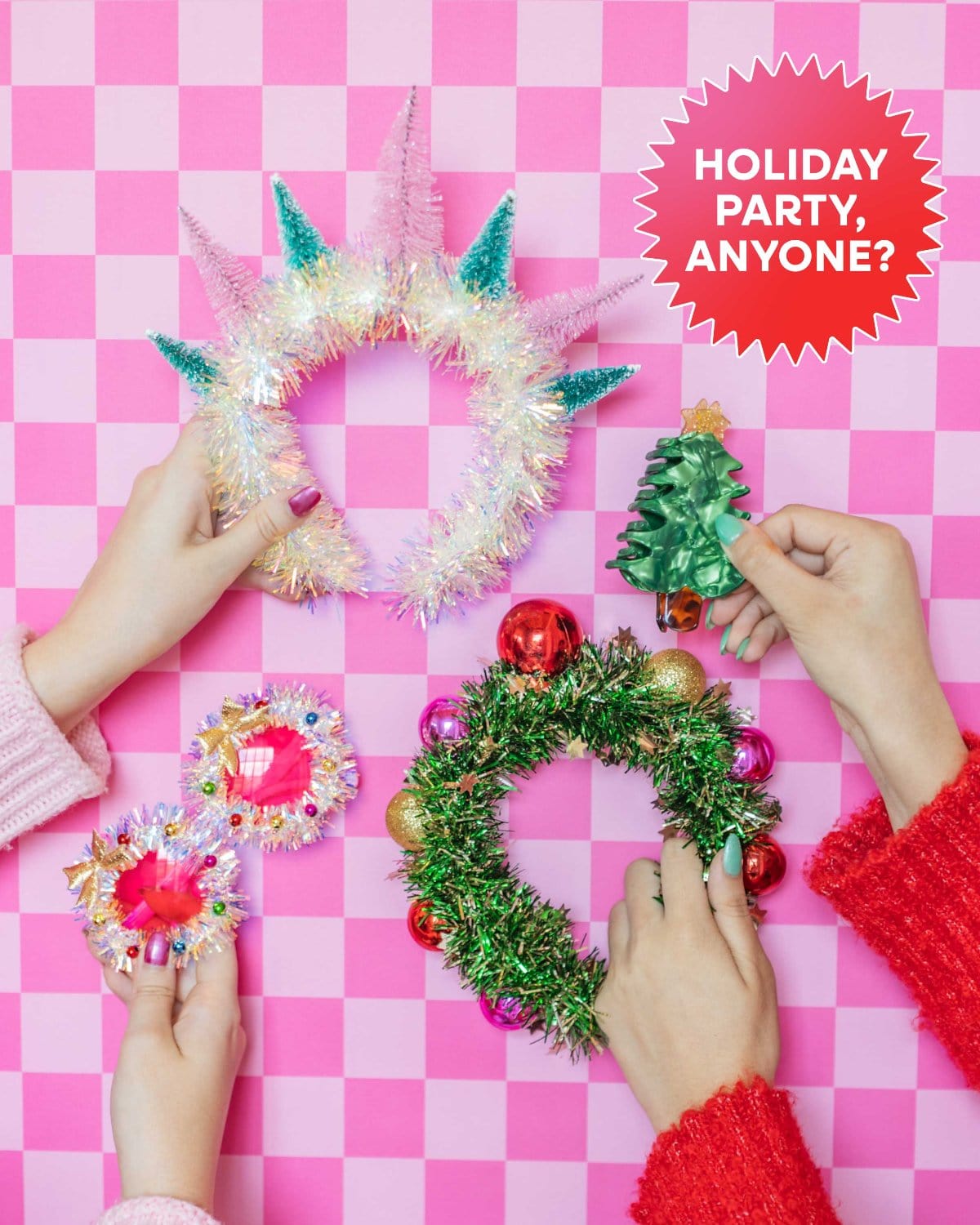 HOLIDAY PARTY, ANYONE?