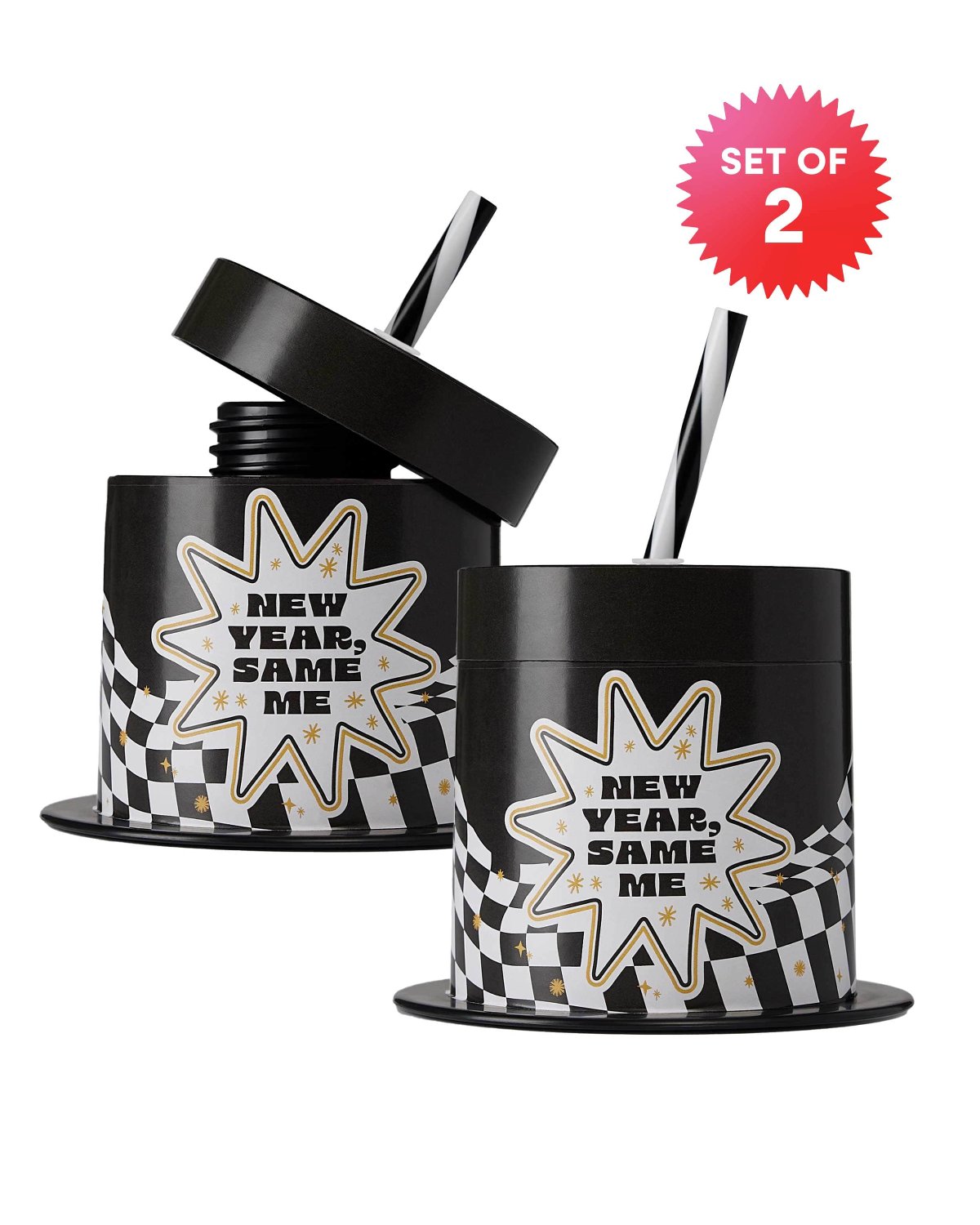 SET OF
2

NEW YEAR, SAME ME

NEW YEAR, SAME ME