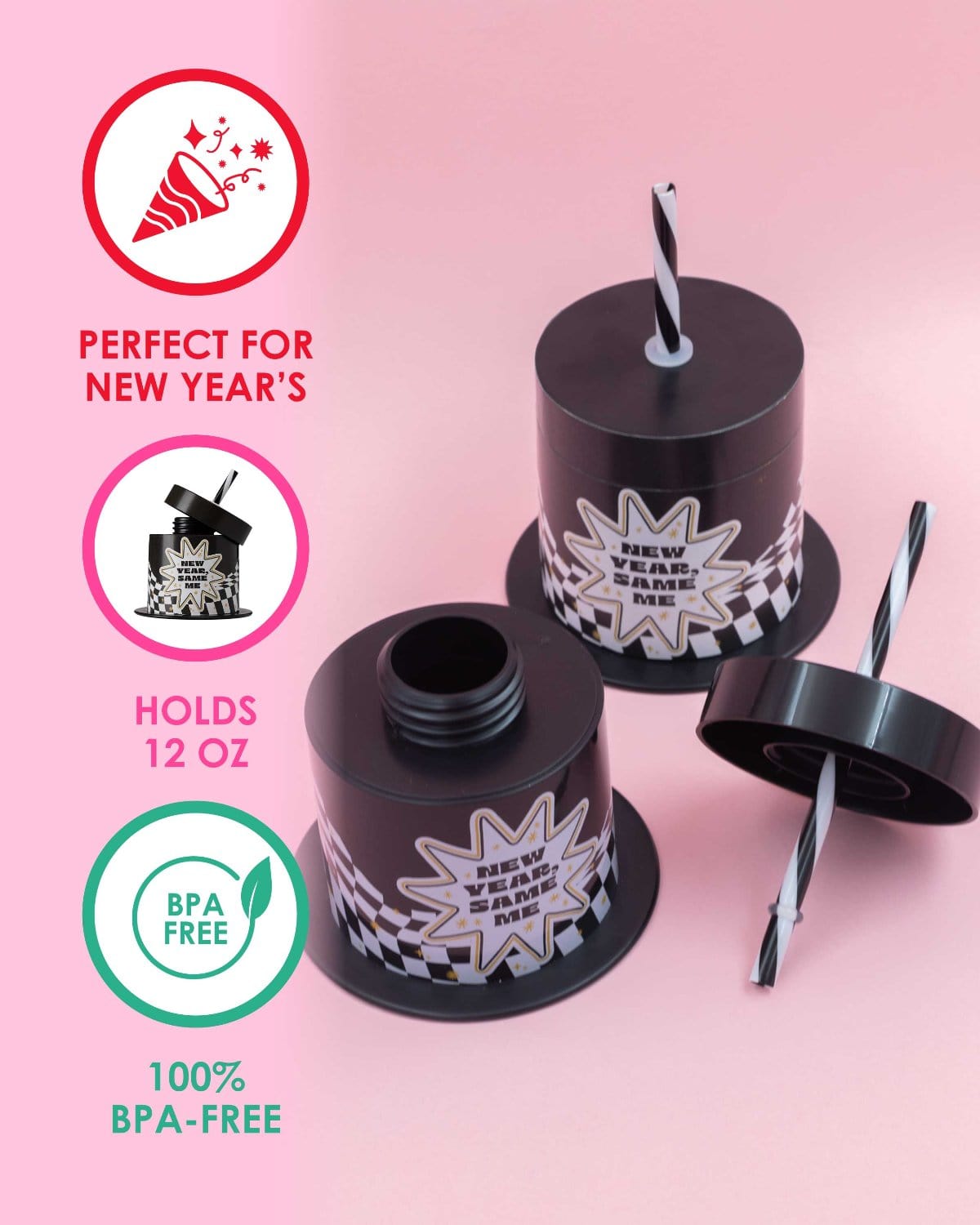 PERFECT FOR NEW YEAR'S

NEW YEAR, SAME ME

HOLDS 12 OZ

BPA FREE

100% BPA-FREE

NEW YEAR, SAME ME

NEW YEAR, SAME ME