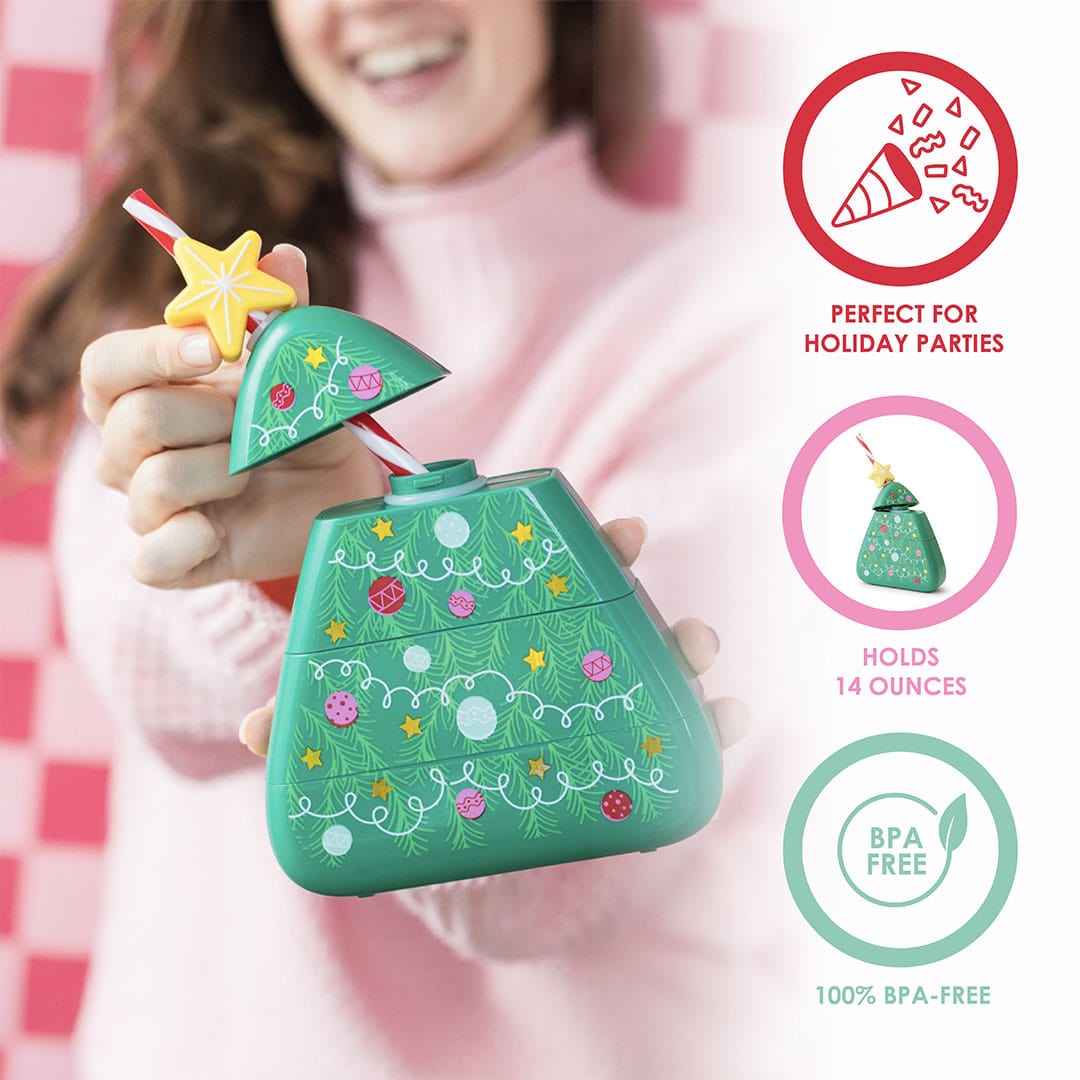 PERFECT FOR HOLIDAY PARTIES

HOLDS 14 OUNCES

BPA FREE

100% BPA-FREE