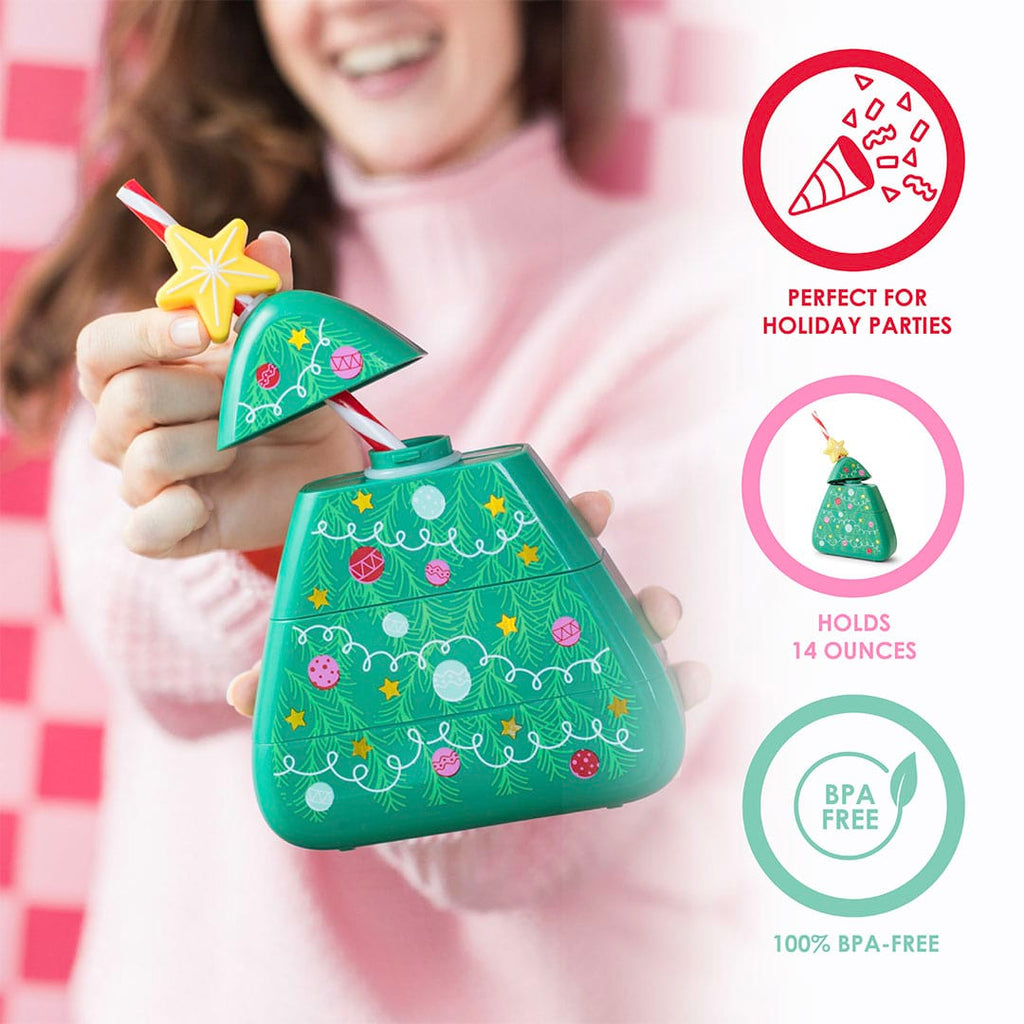 PERFECT FOR HOLIDAY PARTIES

HOLDS 14 OUNCES

BPA FREE

100% BPA-FREE