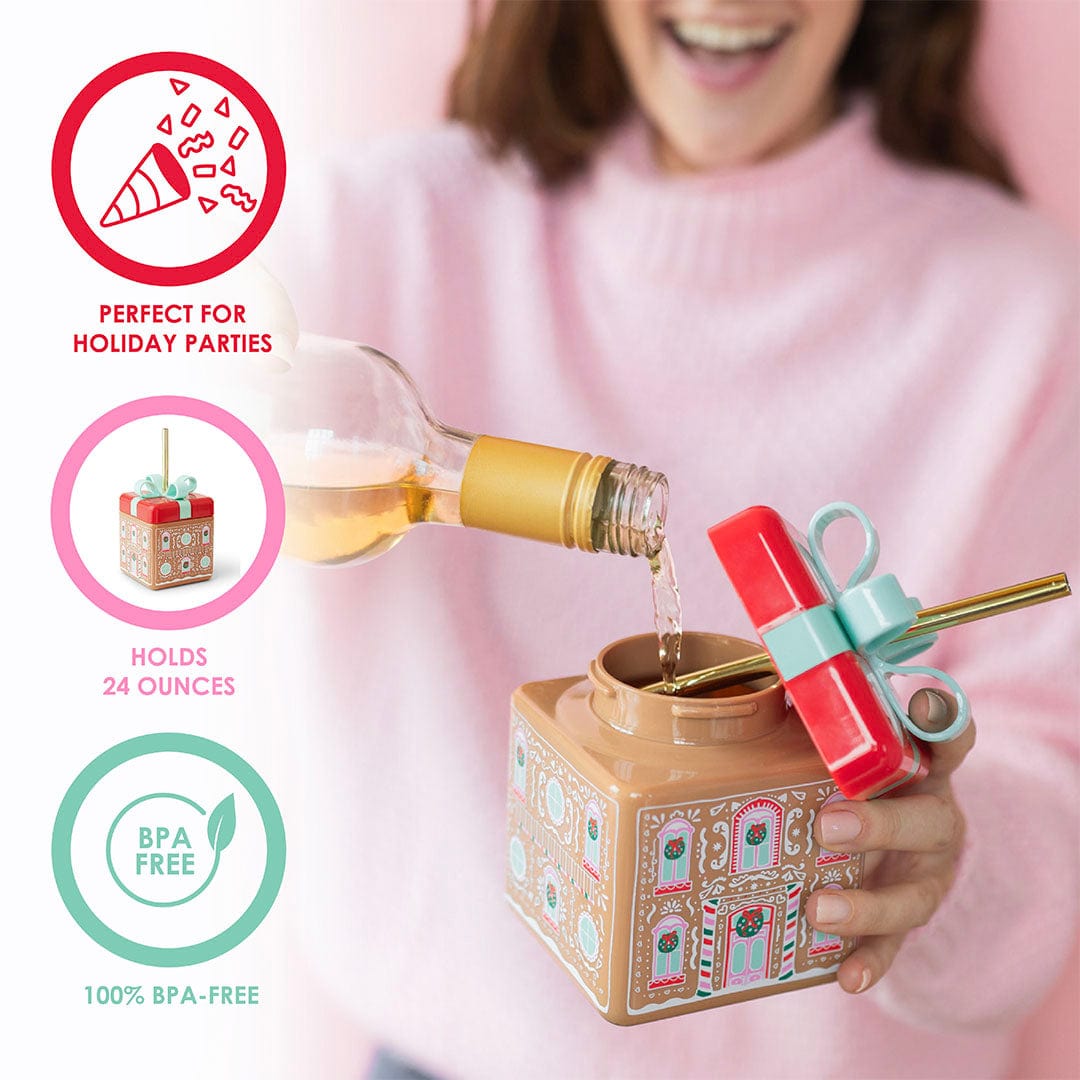 PERFECT FOR HOLIDAY PARTIES

HOLDS 24 OUNCES

BPA FREE

100% BPA-FREE