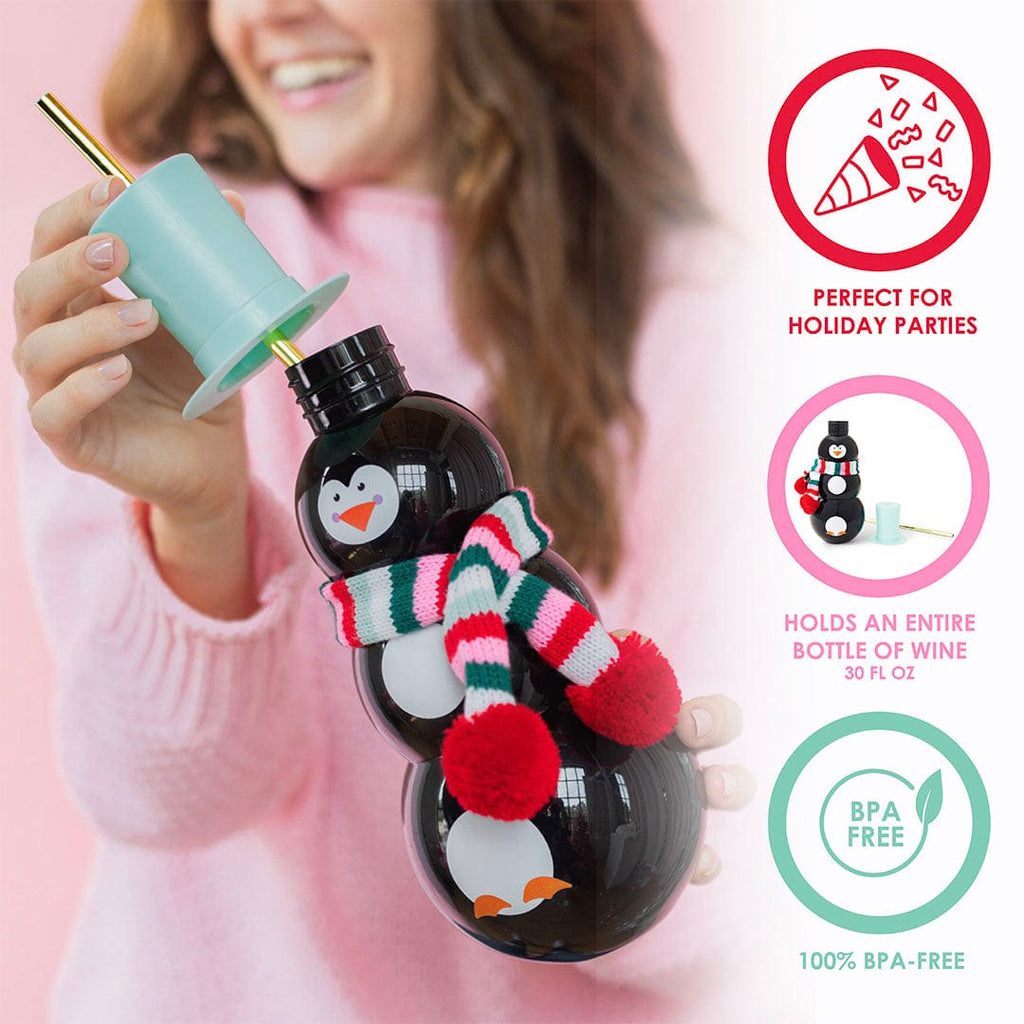 PERFECT FOR HOLIDAY PARTIES

HOLDS AN ENTIRE BOTTLE OF WINE
30 FL OZ

BPA FREE

100% BPA-FREE