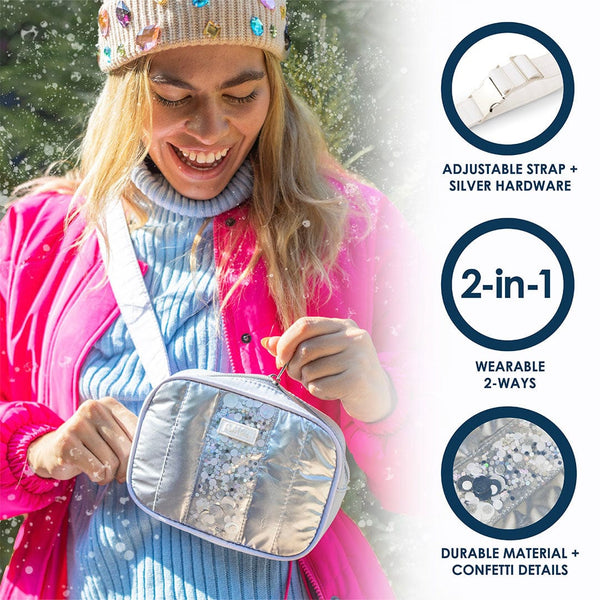 ADJUSTABLE STRAP + SILVER HARDWARE

2-in-1

WEARABLE 2-WAYS

DURABLE MATERIAL + CONFETTI DETAILS