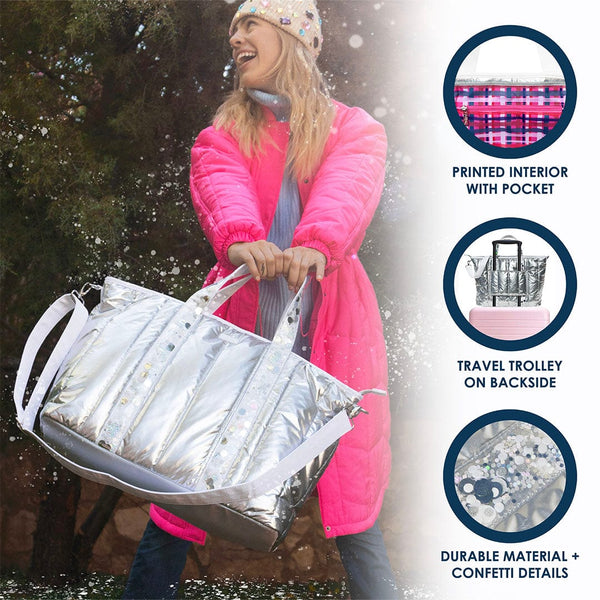 PRINTED INTERIOR WITH POCKET

TRAVEL TROLLEY ON BACKSIDE

DURABLE MATERIAL + CONFETTI DETAILS